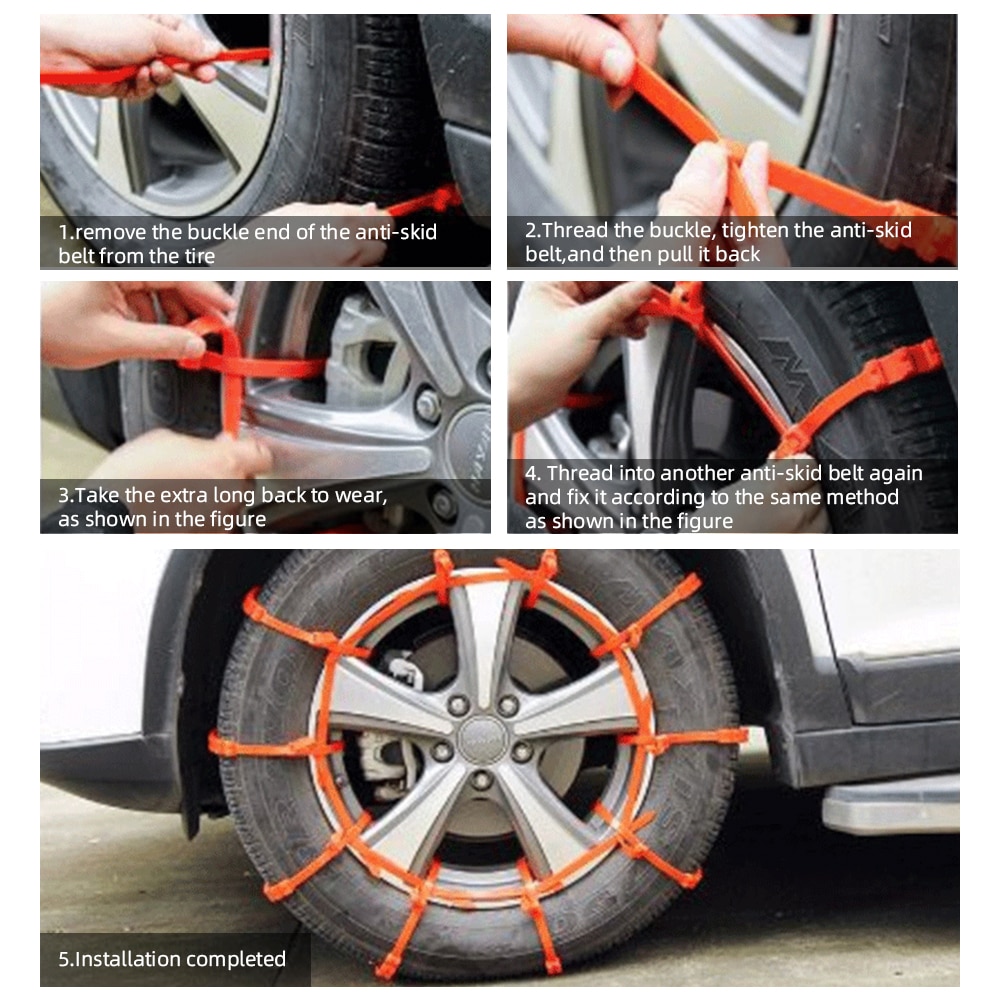 1.remove the buckle end of the anti-skid belt from the tire

2.Thread the buckle, tighten the anti-skid belt,and then pull it back

3.Take the extra long back to wear, as shown in the figure

4. Thread into another anti-skid belt again and fix it according to the same method as shown in the figure

5.Installation completed