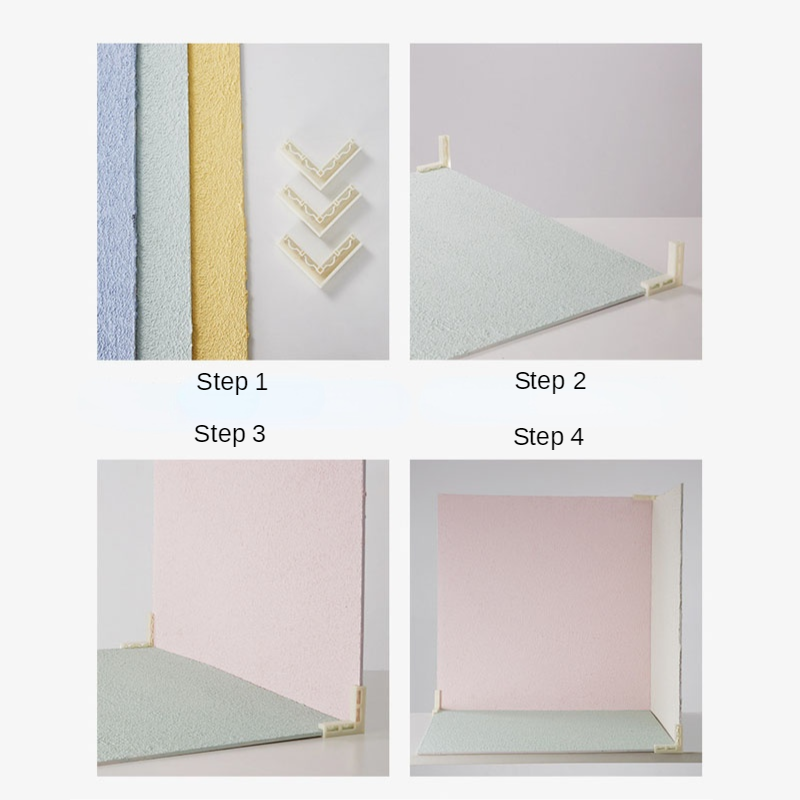 Step 1

Step 2

Step 3

Step 4